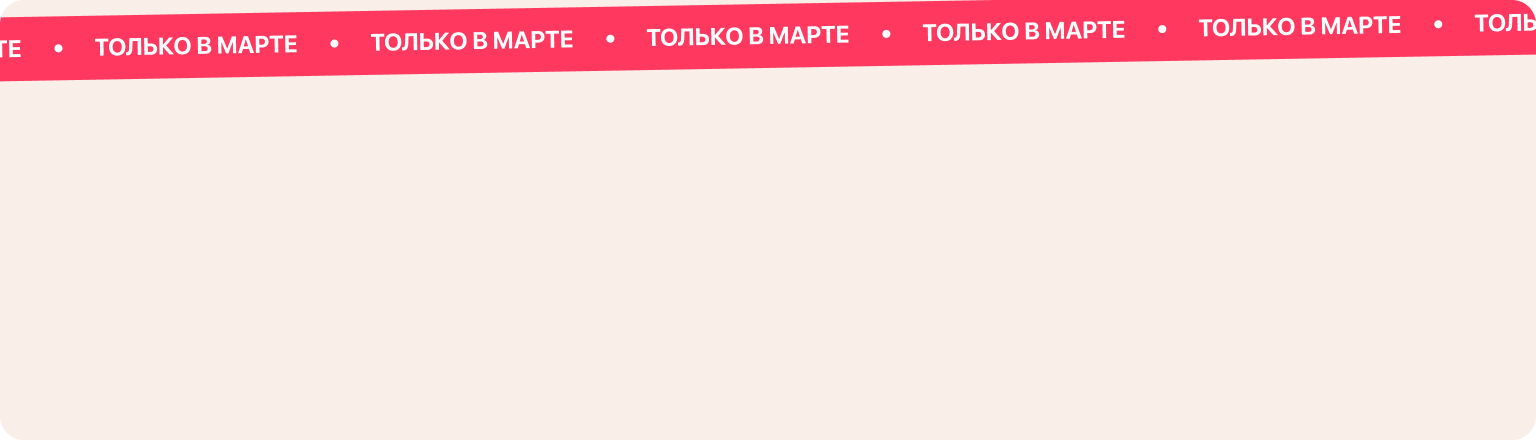 ТЕ • ТОЛЬКО В МАРТЕ • ТОЛЬКО В МАРТЕ • ТОЛЬКО В МАРТЕ • ТОЛЬКО В МАРТЕ • ТОЛЬКО В МАРТЕ • ТОЛЬ